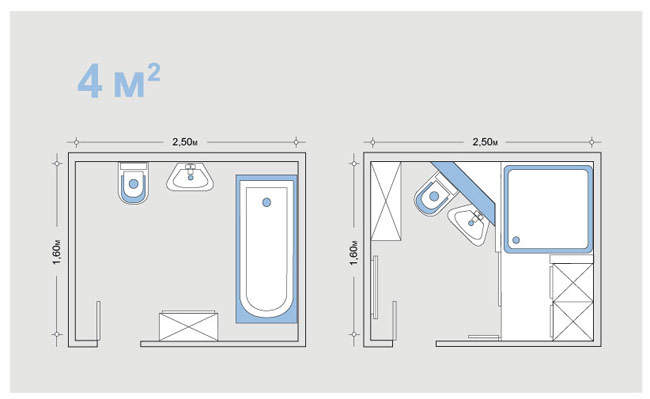 4 м$^2$

2,50м

1,60м

2,50м

1,60м